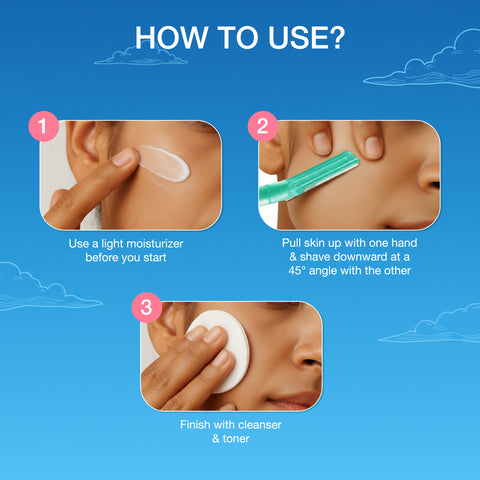 HOW TO USE?

1

Use a light moisturizer before you start

2

Pull skin up with one hand & shave downward at a 45° angle with the other

3

Finish with cleanser & toner