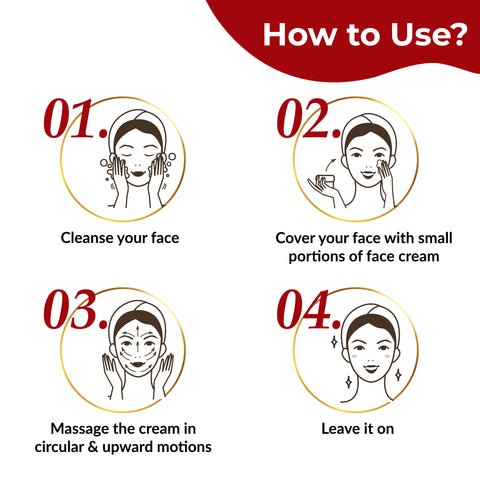 How to Use?

01.

Cleanse your face

02.

Cover your face with small portions of face cream

03.

Massage the cream in circular & upward motions

04.

Leave it on