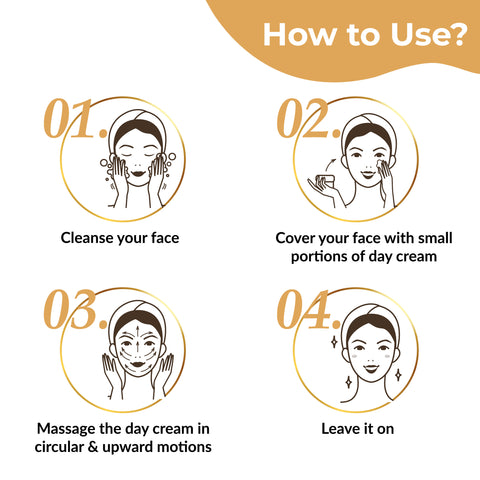 How to Use?

01.

Cleanse your face

02.

Cover your face with small portions of day cream

03.

Massage the day cream in circular & upward motions

04.

Leave it on