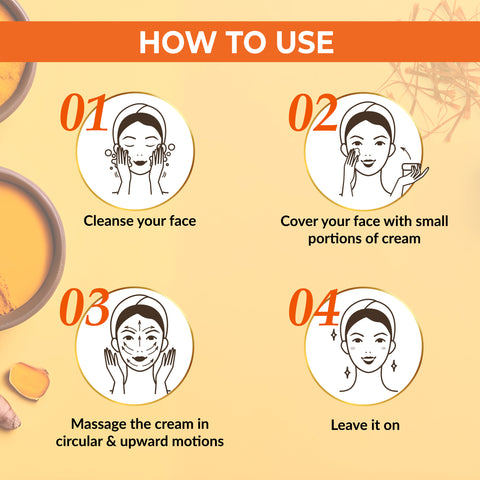 HOW TO USE

01

Cleanse your face

02

Cover your face with small portions of cream

03

Massage the cream in circular & upward motions

04

Leave it on