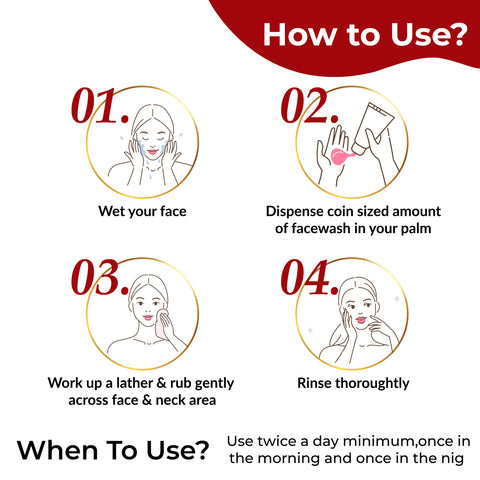 How to Use?

01.

Wet your face

02.

Dispense coin sized amount of facewash in your palm

03.

Work up a lather & rub gently across face & neck area

04.

Rinse thoroughtly

When To Use?

Use twice a day minimum,once in the morning and once in the nig