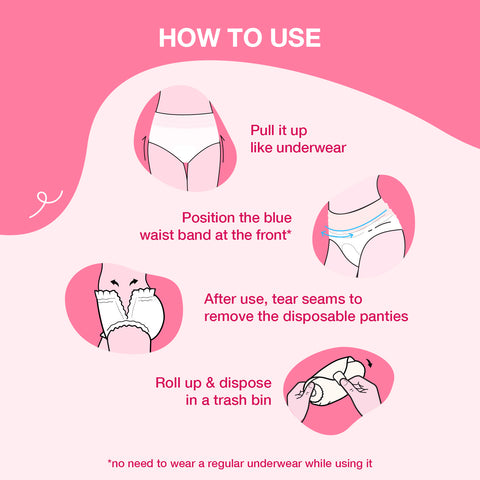 HOW TO USE

Pull it up like underwear

Position the blue waist band at the front*

After use, tear seams to remove the disposable panties

Roll up & dispose in a trash bin

*no need to wear a regular underwear while using it